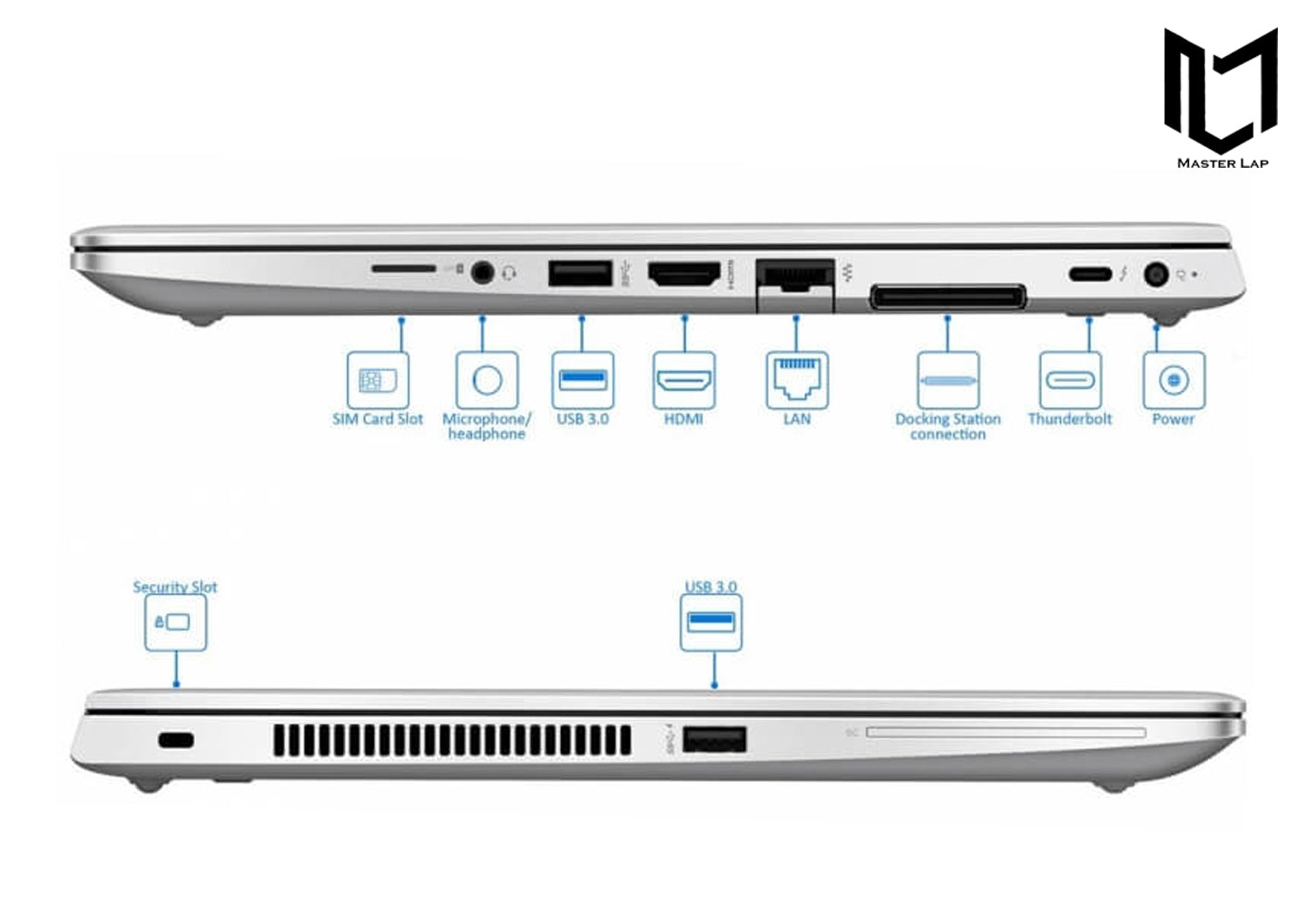 MASTER LAP

SIM Card Slot
Microphone/ headphone
USB 3.0
HDMI
LAN
Docking Station connection
Thunderbolt
Power

Security Slot
USB 3.0